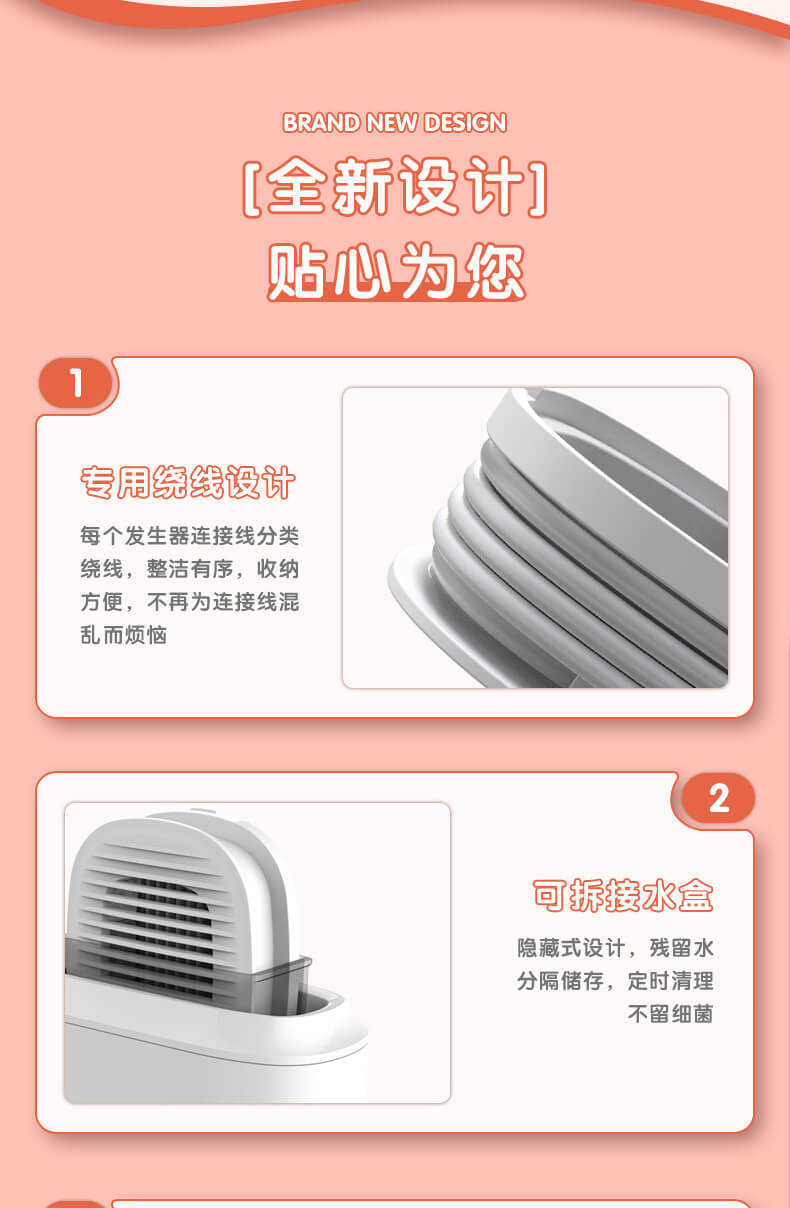 BRAND NEW DESIGN

[全新设计]

贴心为您

1

专用绕线设计

每个发生器连接线分类绕线，整洁有序，收纳方便，不再为连接线混乱而烦恼

2

可拆接水盒

隐藏式设计，残留水分隔储存，定时清理不留细菌