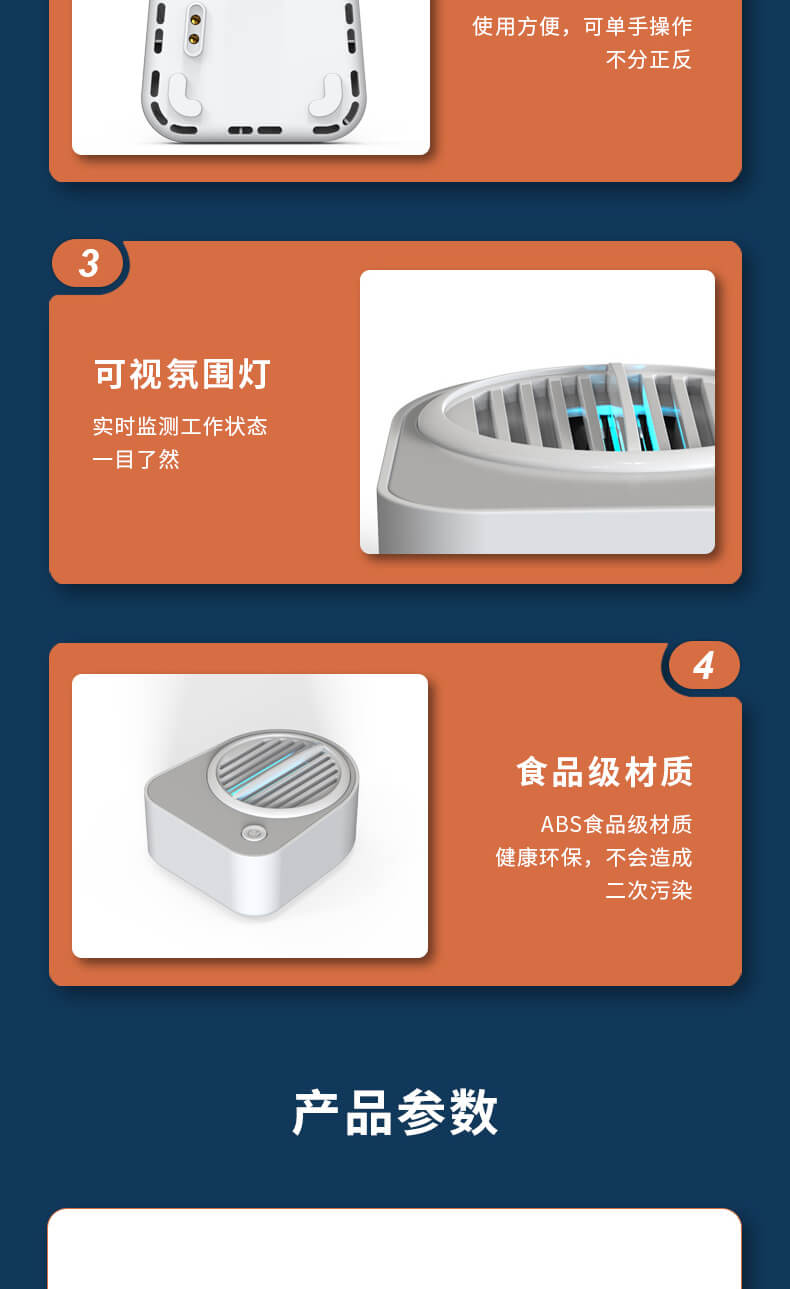 使用方便，可单手操作
不分正反

3

可视氛围灯

实时监测工作状态
一目了然

4

食品级材质

ABS食品级材质
健康环保，不会造成
二次污染

产品参数